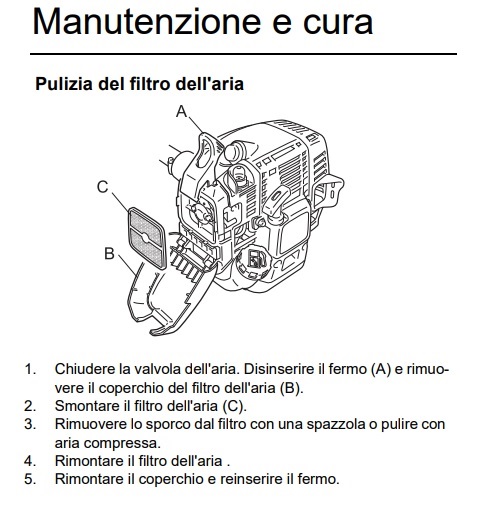 Manutenzione e cura

Pulizia del filtro dell'aria

A

C

B

1. Chiudere la valvola dell'aria. Disinserire il fermo (A) e rimuovere il coperchio del filtro dell'aria (B).
2. Smontare il filtro dell'aria (C).
3. Rimuovere lo sporco dal filtro con una spazzola o pulire con aria compressa.
4. Rimontare il filtro dell'aria .
5. Rimontare il coperchio e reinserire il fermo.